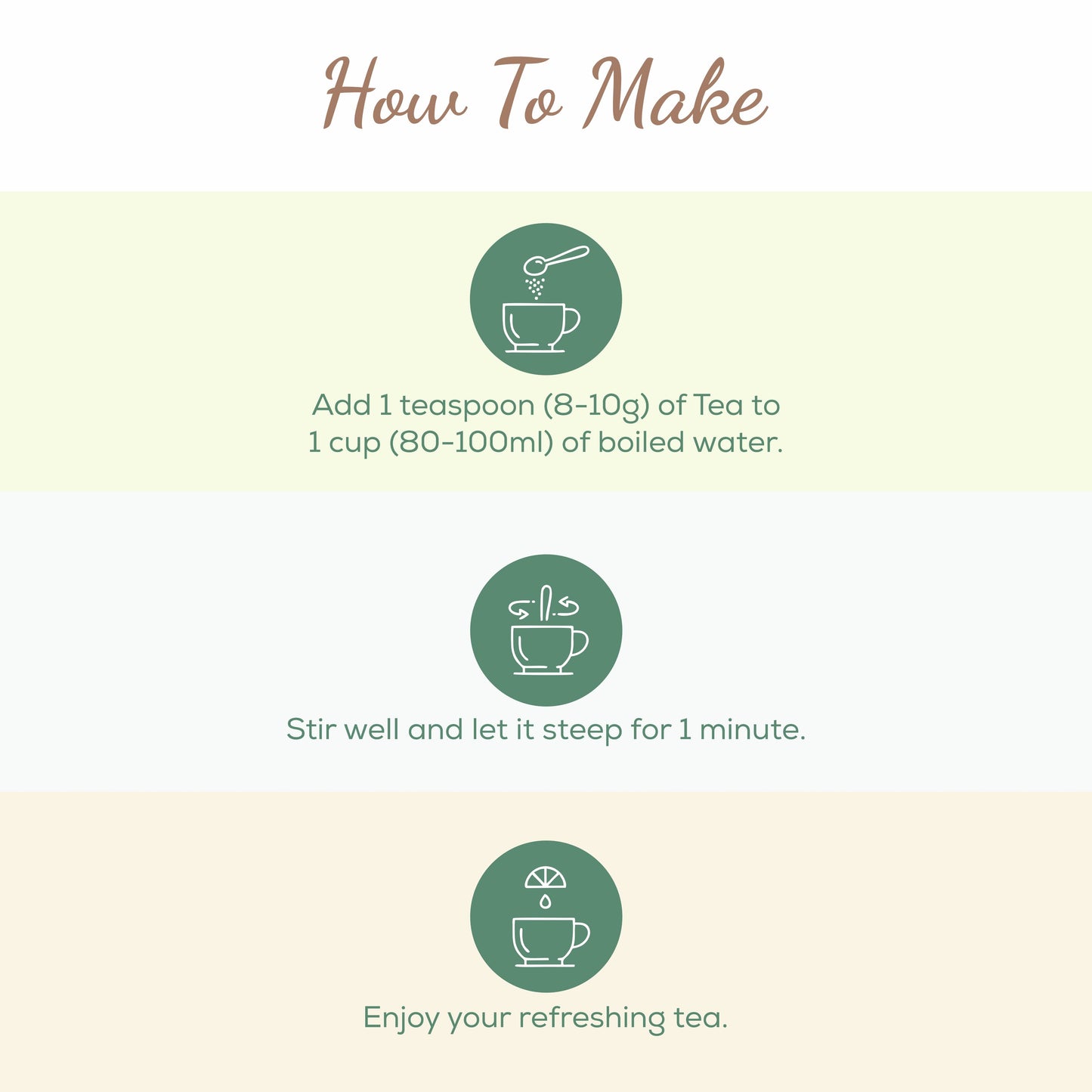 How To Make

Add 1 teaspoon (8-10g) of Tea to 1 cup (80-100ml) of boiled water.

Stir well and let it steep for 1 minute.

Enjoy your refreshing tea.