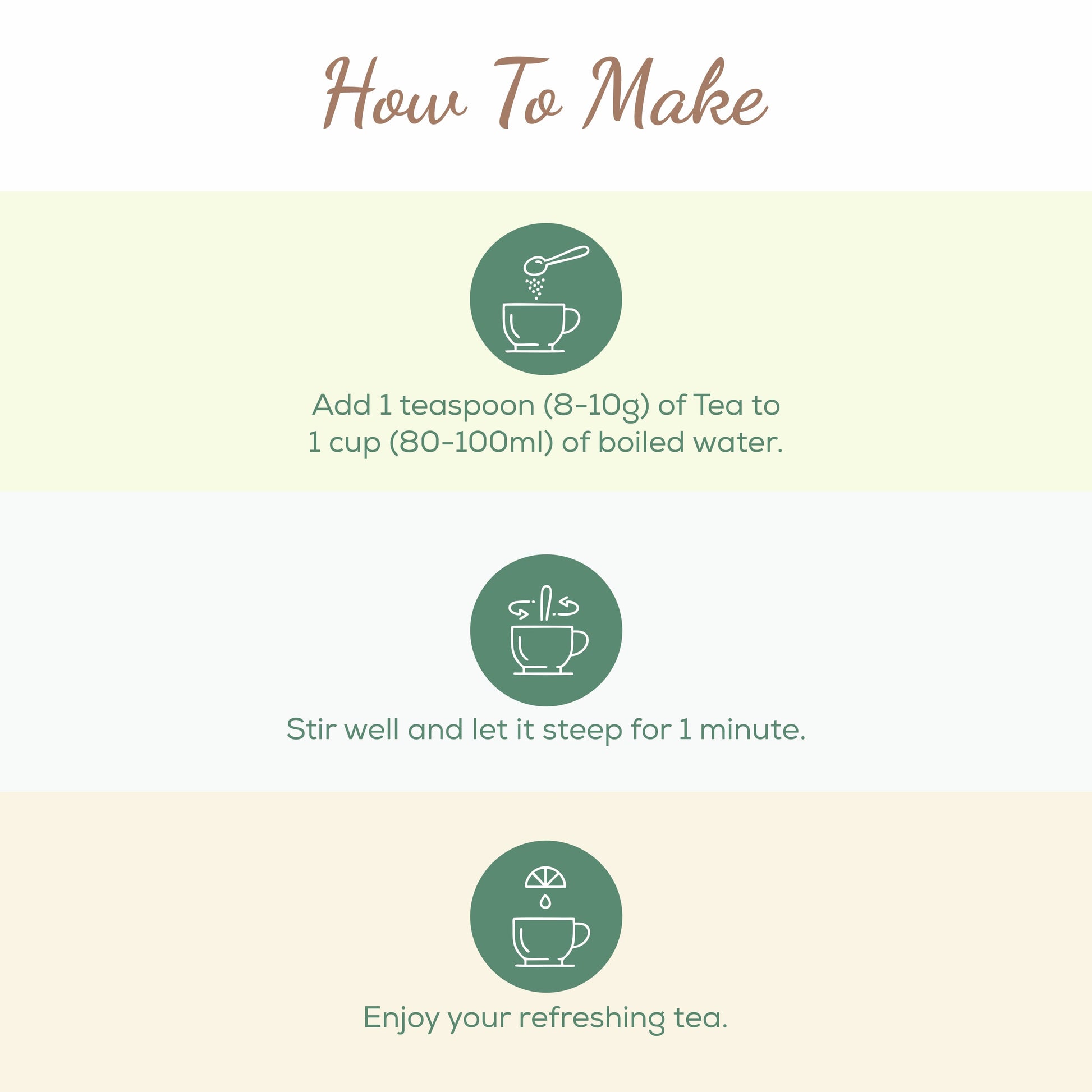 How To Make

Add 1 teaspoon (8-10g) of Tea to 1 cup (80-100ml) of boiled water.

Stir well and let it steep for 1 minute.

Enjoy your refreshing tea.