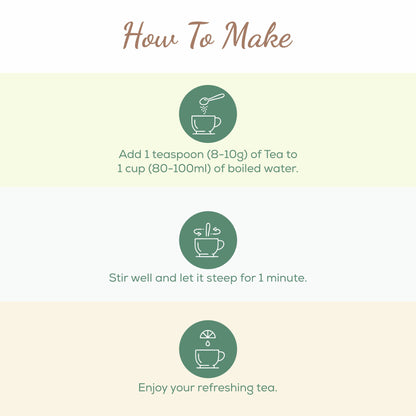 How To Make

Add 1 teaspoon (8-10g) of Tea to 1 cup (80-100ml) of boiled water.

Stir well and let it steep for 1 minute.

Enjoy your refreshing tea.