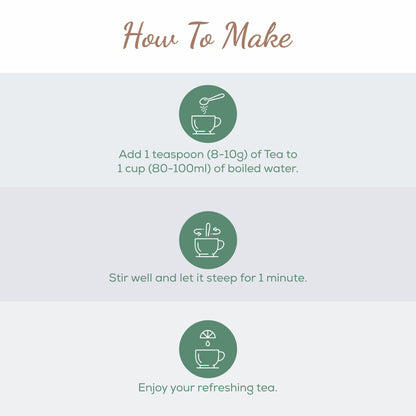 How To Make

Add 1 teaspoon (8-10g) of Tea to 1 cup (80-100ml) of boiled water.

Stir well and let it steep for 1 minute.

Enjoy your refreshing tea.