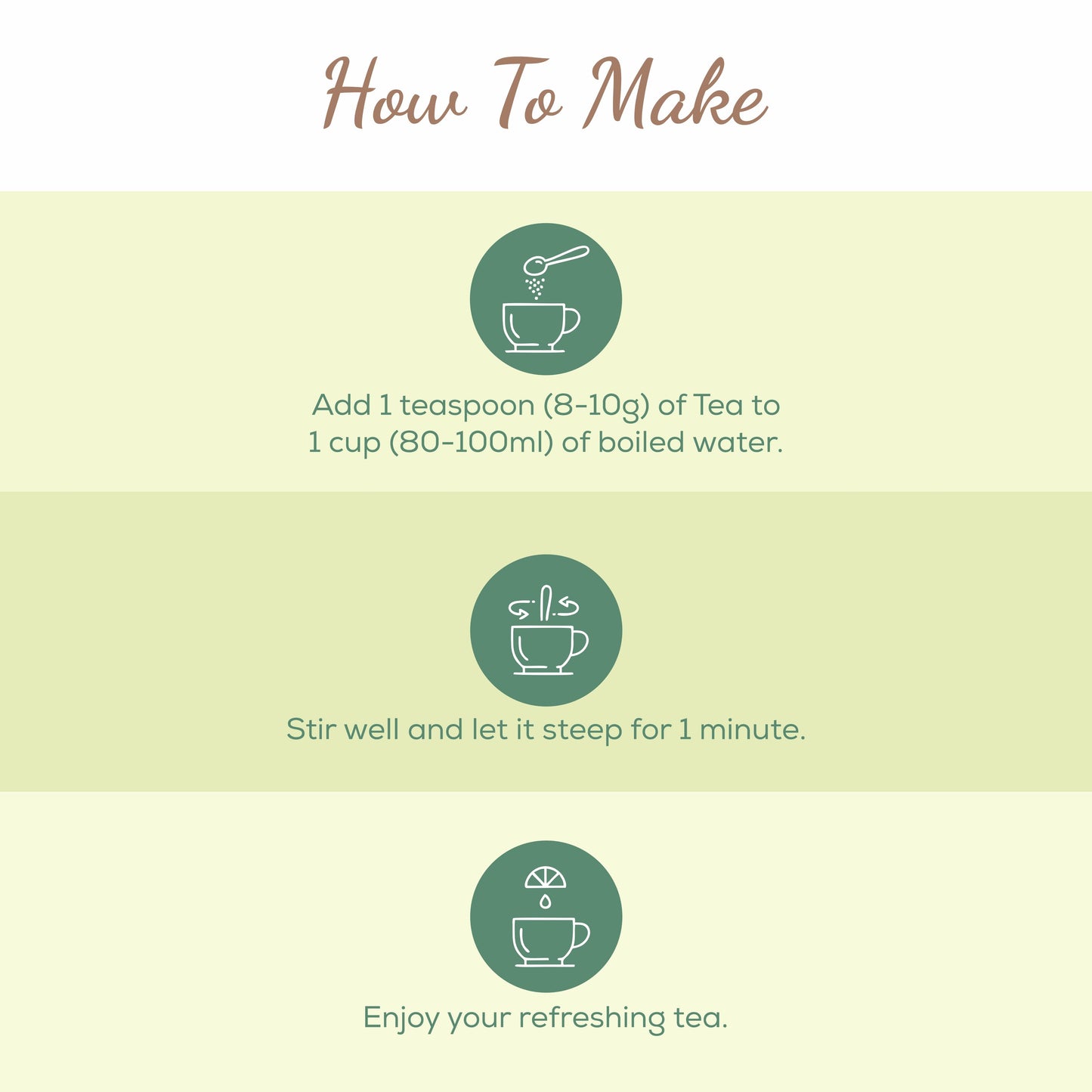 How To Make

Add 1 teaspoon (8-10g) of Tea to 1 cup (80-100ml) of boiled water.

Stir well and let it steep for 1 minute.

Enjoy your refreshing tea.