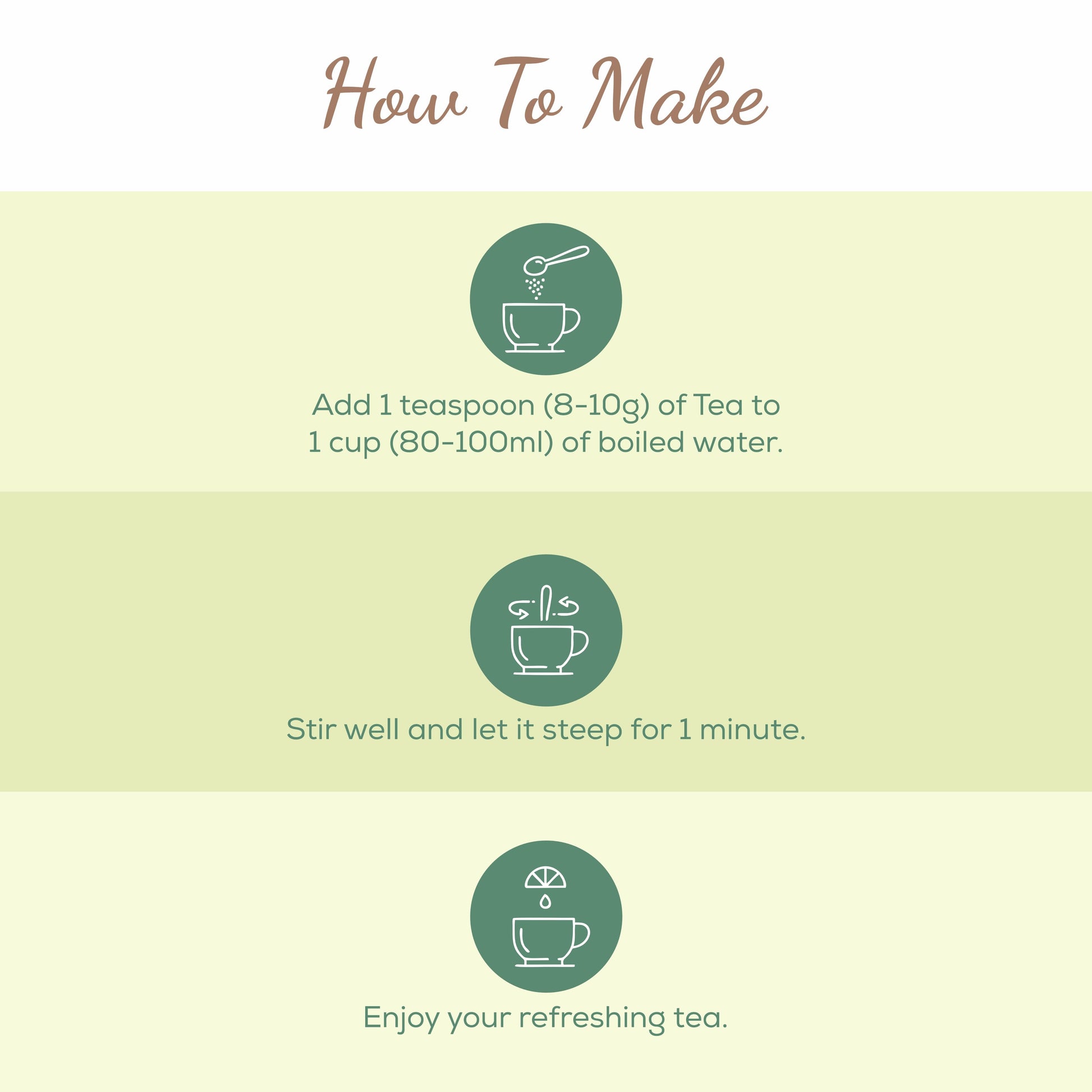 How To Make

Add 1 teaspoon (8-10g) of Tea to 1 cup (80-100ml) of boiled water.

Stir well and let it steep for 1 minute.

Enjoy your refreshing tea.